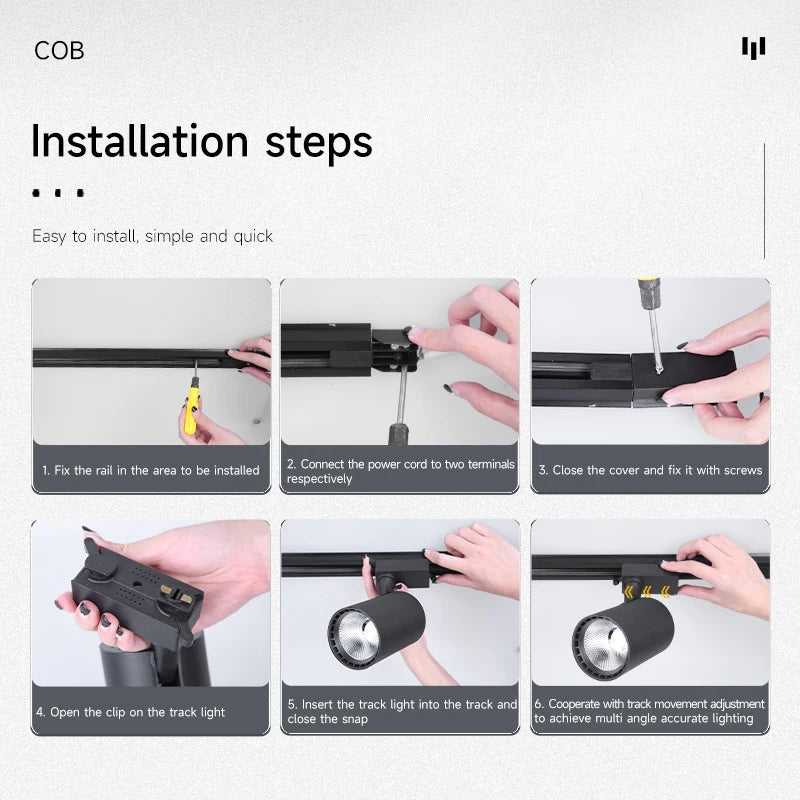 COB

Installation steps

Easy to install, simple and quick

1. Fix the rail in the area to be installed

2. Connect the power cord to two terminals respectively

3. Close the cover and fix it with screws

4. Open the clip on the track light

5. Insert the track light into the track and close the snap

6. Cooperate with track movement adjustment to achieve multi angle accurate lighting